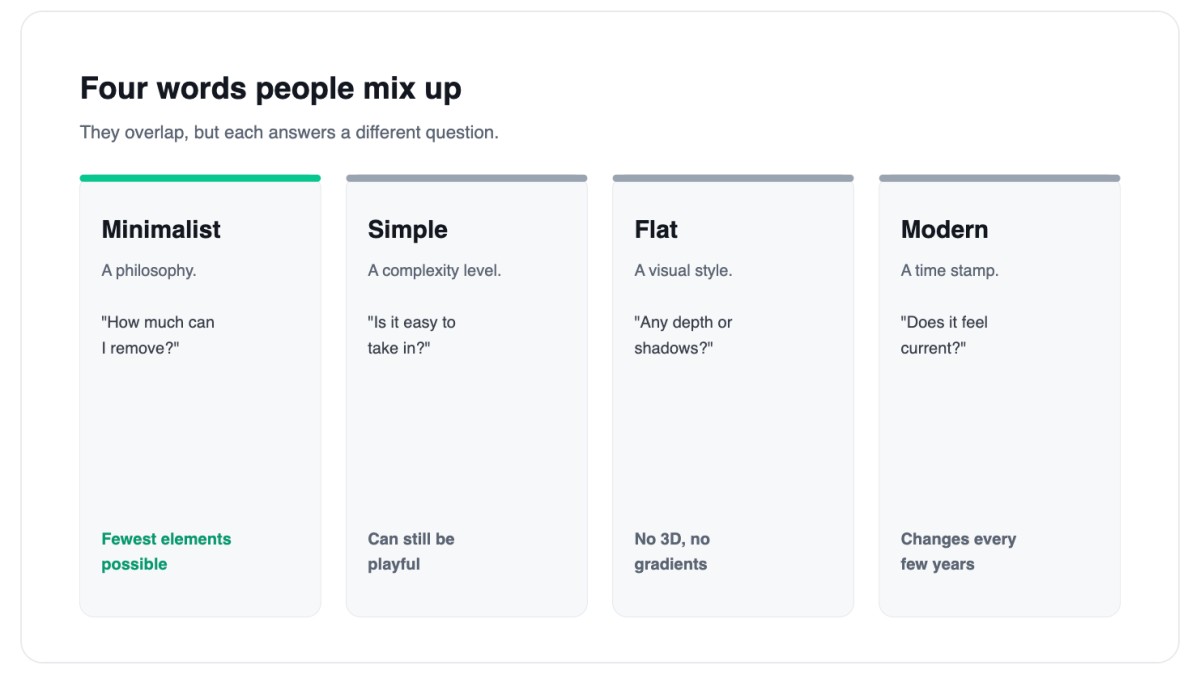 Four words people mix up

They overlap, but each answers a different question.

Minimalist

A philosophy.

"How much can I remove?"

Fewest elements possible

Simple

A complexity level.

"Is it easy to take in?"

Can still be playful

Flat

A visual style.

"Any depth or shadows?"

No 3D, no gradients

Modern

A time stamp.

"Does it feel current?"

Changes every few years